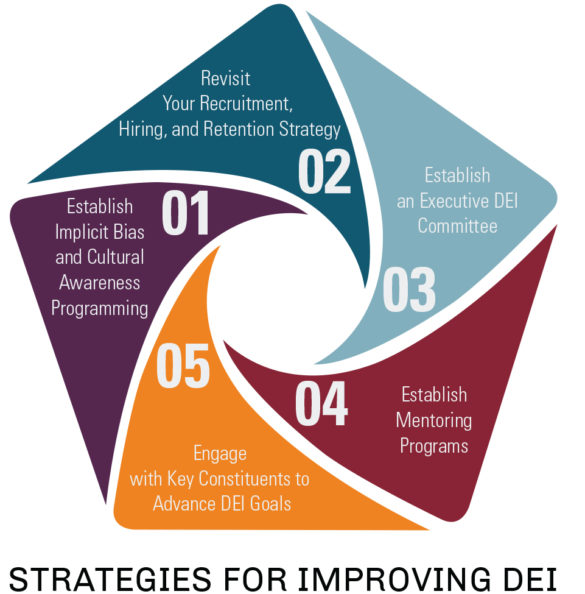 01
Establish Implicit Bias and Cultural Awareness Programming

02
Revisit Your Recruitment, Hiring, and Retention Strategy

03
Establish an Executive DEI Committee

04
Establish Mentoring Programs

05
Engage with Key Constituents to Advance DEI Goals

STRATEGIES FOR IMPROVING DEI